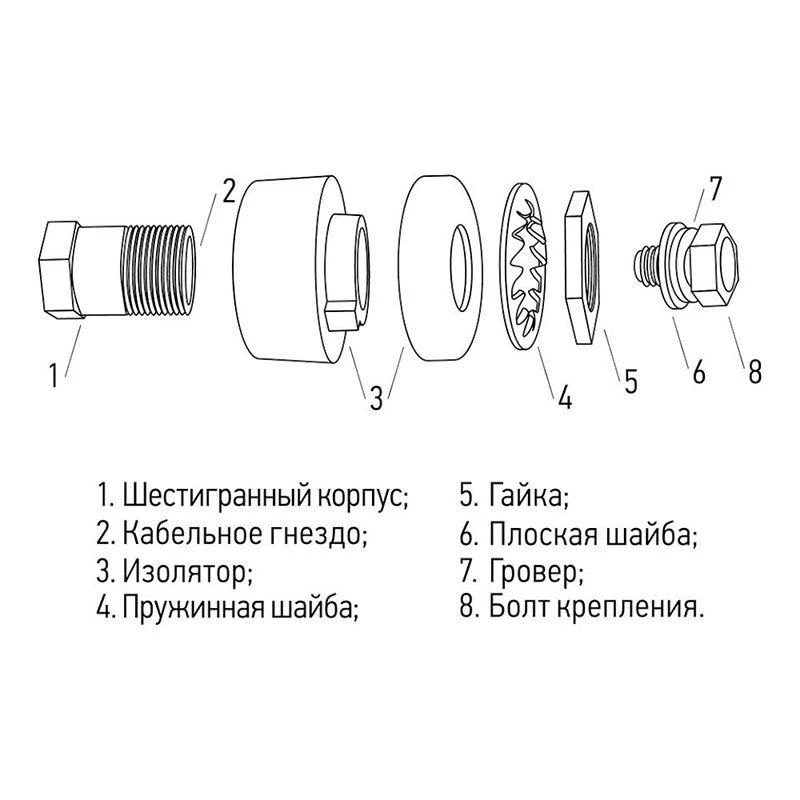 2

7

1

3

4

5

6

8

1. Шестигранный корпус;
2. Кабельное гнездо;
3. Изолятор;
4. Пружинная шайба;

5. Гайка;
6. Плоская шайба;
7. Гровер;
8. Болт крепления.